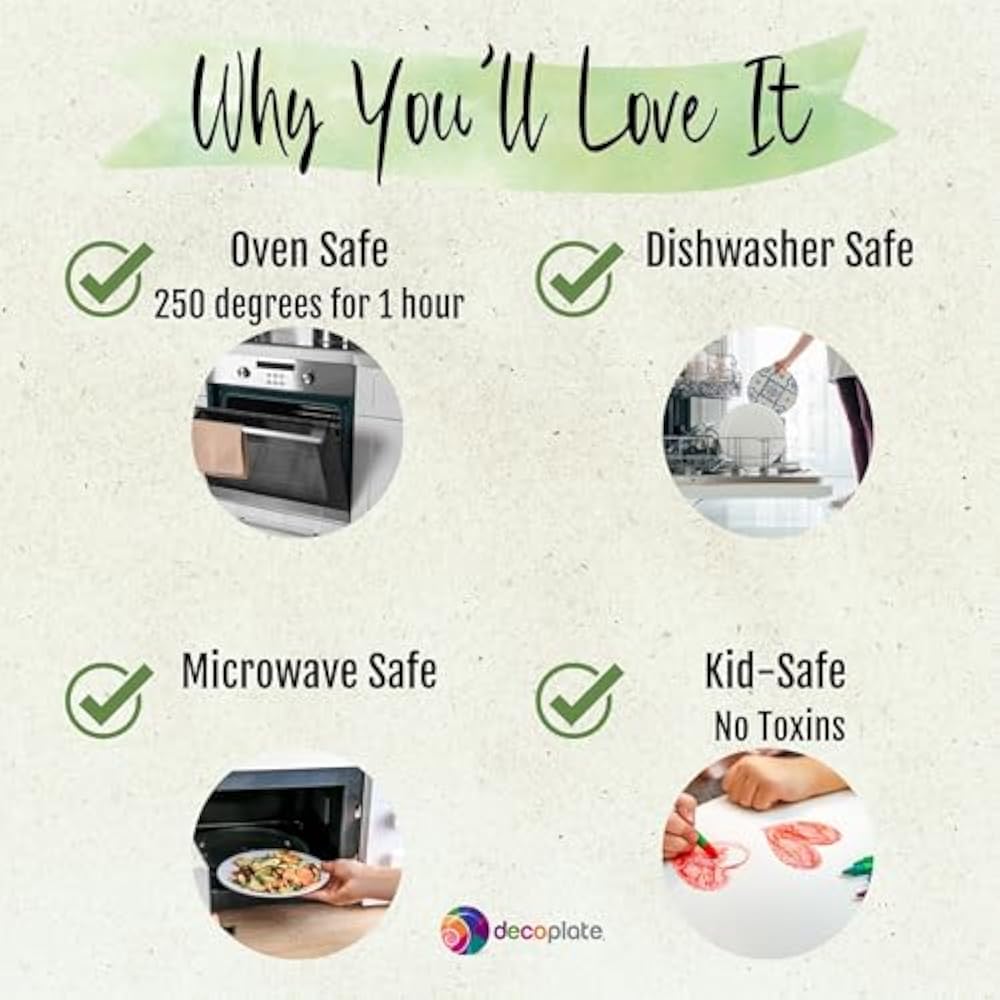 Why You'll Love It

Oven Safe
250 degrees for 1 hour

Dishwasher Safe

Microwave Safe

Kid-Safe
No Toxins

decoplate