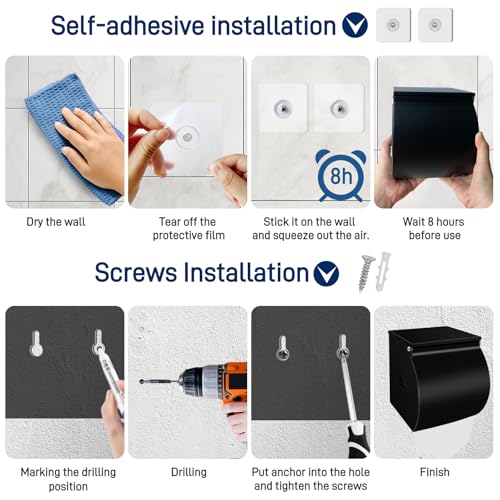 Self-adhesive installation

8h

Dry the wall

Tear off the protective film

Stick it on the wall and squeeze out the air.

Wait 8 hours before use

Screws Installation

Marking the drilling position

Drilling

Put anchor into the hole and tighten the screws

Finish