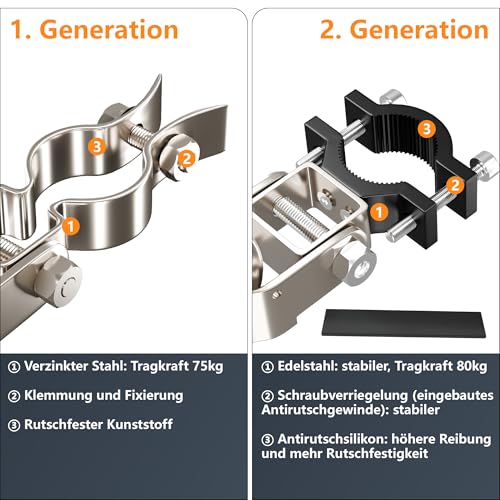 1. Generation

3
2
1

① Verzinkter Stahl: Tragkraft 75kg

② Klemmung und Fixierung

③ Rutschfester Kunststoff

2. Generation

3
2
1

① Edelstahl: stabiler, Tragkraft 80kg

② Schraubverriegelung (eingebautes Antirutschgewinde): stabiler

③ Antirutschsilikon: höhere Reibung und mehr Rutschfestigkeit