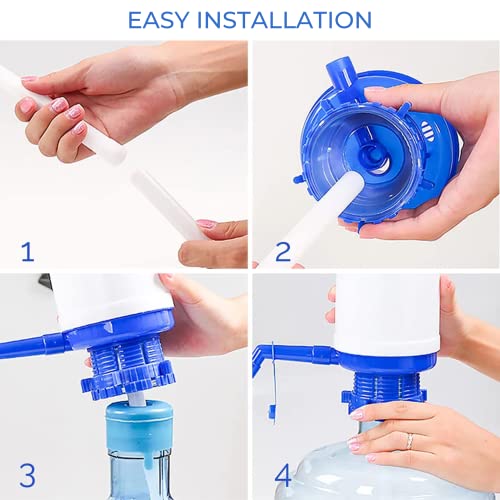 EASY INSTALLATION

1

2

3

4