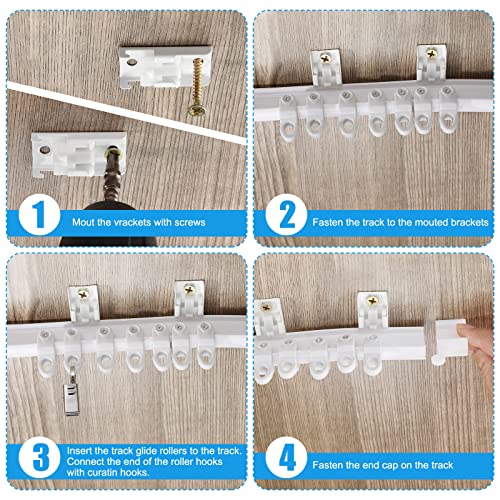 1
Mout the vrackets with screws

2
Fasten the track to the mouted brackets

3
Insert the track glide rollers to the track. Connect the end of the roller hooks with curatin hooks.

4
Fasten the end cap on the track