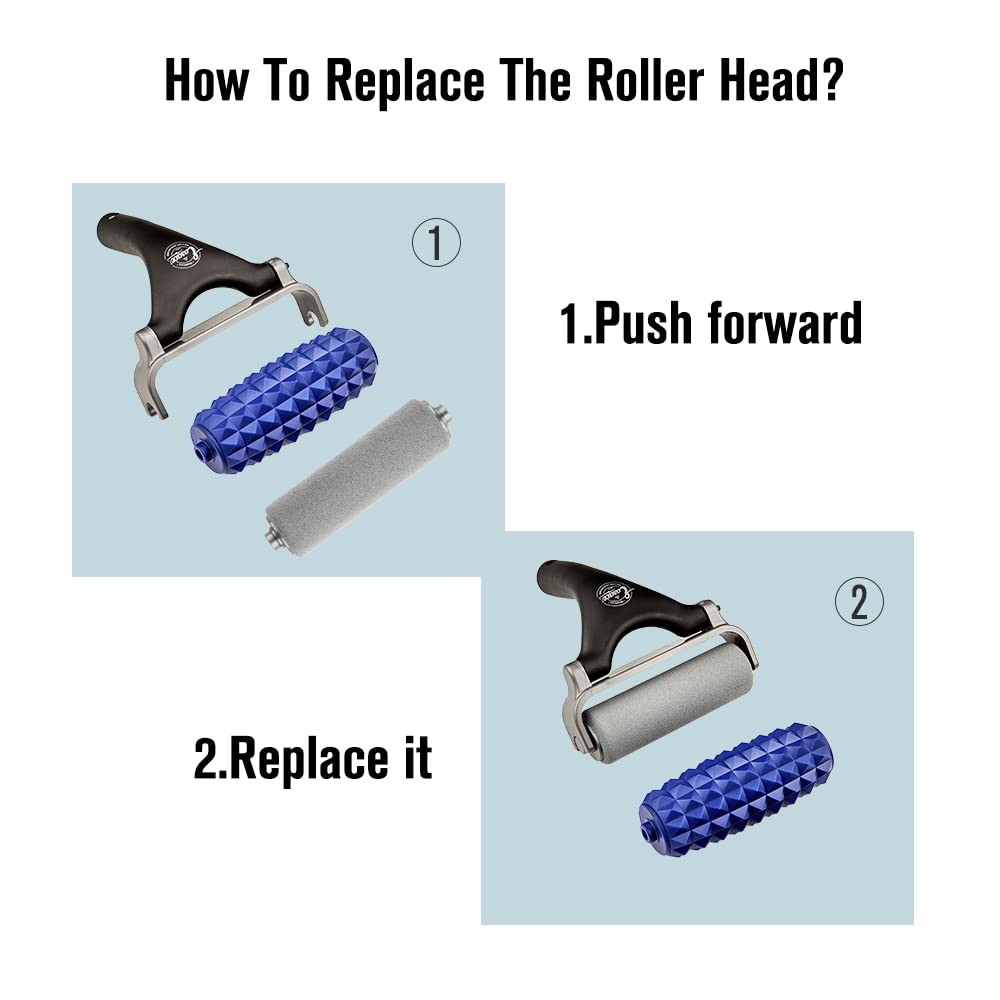 How To Replace The Roller Head?

①

1.Push forward

②

2.Replace it