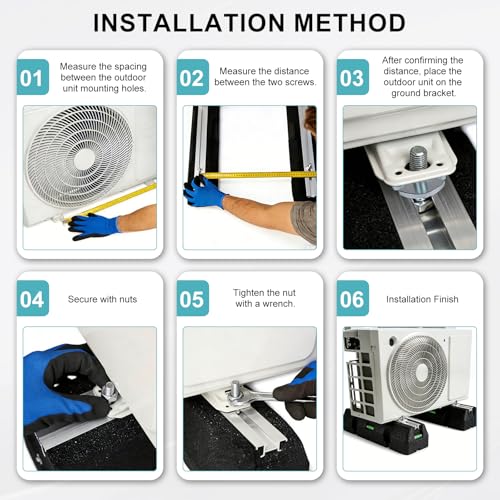 INSTALLATION METHOD

01 Measure the spacing between the outdoor unit mounting holes.

02 Measure the distance between the two screws.

03 After confirming the distance, place the outdoor unit on the ground bracket.

04 Secure with nuts

05 Tighten the nut with a wrench.

06 Installation Finish