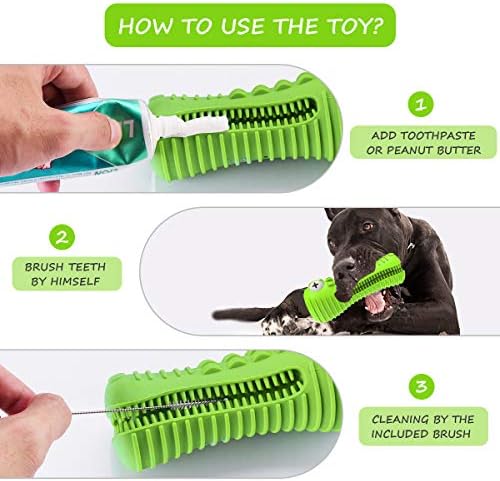 HOW TO USE THE TOY?

1

ADD TOOTHPASTE OR PEANUT BUTTER

2

BRUSH TEETH BY HIMSELF

3

CLEANING BY THE INCLUDED BRUSH