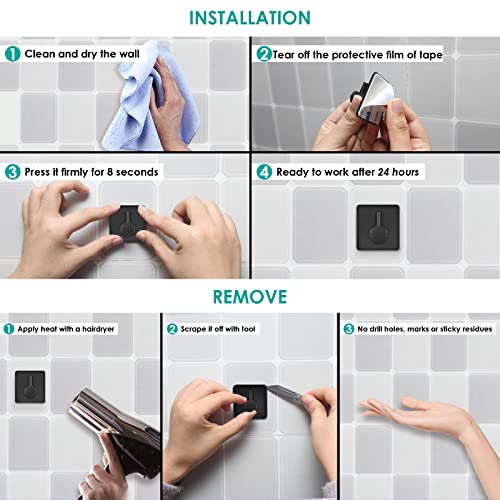 INSTALLATION

1 Clean and dry the wall

2 Tear off the protective film of tape

3 Press it firmly for 8 seconds

4 Ready to work after 24 hours

REMOVE

1 Apply heat with a hairdryer

2 Scrape it off with tool

3 No drill holes, marks or sticky residues