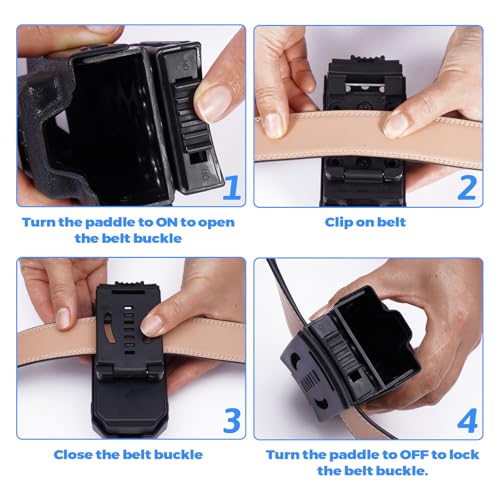 ON

OFF

1

Turn the paddle to ON to open the belt buckle

2

Clip on belt

3

Close the belt buckle

4

Turn the paddle to OFF to lock the belt buckle.