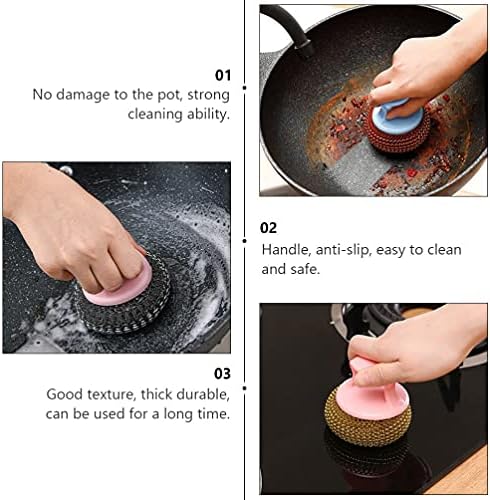 01
No damage to the pot, strong cleaning ability.

02
Handle, anti-slip, easy to clean and safe.

03
Good texture, thick durable, can be used for a long time.