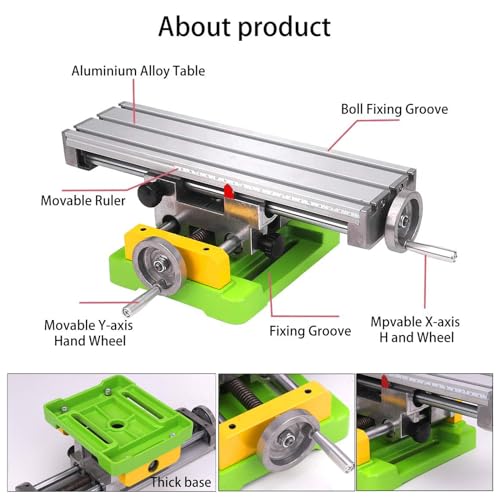 About product

Aluminium Alloy Table

Boll Fixing Groove

Movable Ruler

Movable Y-axis Hand Wheel

Fixing Groove

Mpvable X-axis H and Wheel

Thick base