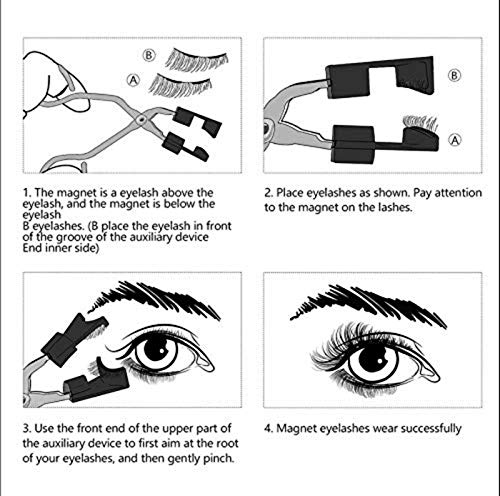 B
A

B
A

1. The magnet is a eyelash above the eyelash, and the magnet is below the eyelash
B eyelashes. (B place the eyelash in front of the groove of the auxiliary device End inner side)

2. Place eyelashes as shown. Pay attention to the magnet on the lashes.

3. Use the front end of the upper part of the auxiliary device to first aim at the root of your eyelashes, and then gently pinch.

4. Magnet eyelashes wear successfully