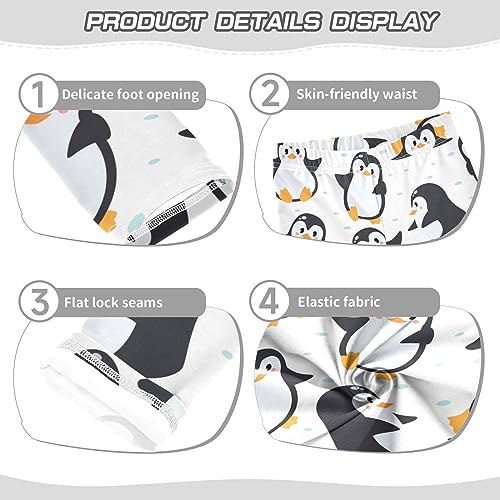 PRODUCT DETAILS DISPLAY

1 Delicate foot opening

2 Skin-friendly waist

3 Flat lock seams

4 Elastic fabric