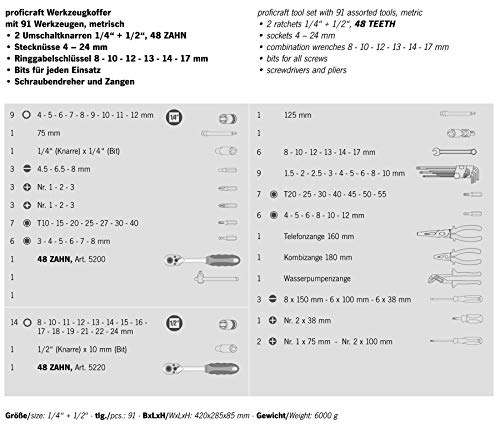 proficraft Werkzeugkoffer mit 91 Werkzeugen, metrisch
• 2 Umschaltknarren 1/4" + 1/2", 48 ZAHN
• Stecknüsse 4 – 24 mm
• Ringgabelschlüssel 8 - 10 - 12 - 13 - 14 - 17 mm
• Bits für jeden Einsatz
• Schraubendreher und Zangen

proficraft tool set with 91 assorted tools, metric
• 2 ratchets 1/4" + 1/2", 48 TEETH
• sockets 4 – 24 mm
• combination wrenches 8 - 10 - 12 - 13 - 14 - 17 mm
• bits for all screws
• screwdrivers and pliers

9 4 - 5 - 6 - 7 - 8 - 9 - 10 - 11 - 12 mm 1/4"
1 75 mm
1 1/4" (Knarre) x 1/4" (Bit)
3 4.5 - 6.5 - 8 mm
3 Nr. 1 - 2 - 3
3 Nr. 1 - 2 - 3
7 T10 - 15 - 20 - 25 - 27 - 30 - 40
6 3 - 4 - 5 - 6 - 7 - 8 mm
1 48 ZAHN, Art. 5200
1
1

14 8 - 10 - 11 - 12 - 13 - 14 - 15 - 16 - 17 - 18 - 19 - 21 - 22 - 24 mm 1/2"
1 1/2" (Knarre) x 10 mm (Bit)
1 48 ZAHN, Art. 5220

1 125 mm
1
6 8 - 10 - 12 - 13 - 14 - 17 mm
9 1.5 - 2 - 2.5 - 3 - 4 - 5 - 6 - 8 - 10 mm
7 T20 - 25 - 30 - 40 - 45 - 50 - 55
6 4 - 5 - 6 - 8 - 10 - 12 mm
1 Telefonzange 160 mm
1 Kombizange 180 mm
1 Wasserpumpenzange
3 8 x 150 mm - 6 x 100 mm - 6 x 38 mm
1 Nr. 2 x 38 mm
2 Nr. 1 x 75 mm - Nr. 2 x 100 mm

Größe/size: 1/4" + 1/2" - tlg./pcs.: 91 - BxLxH/WxLxH: 420x285x85 mm - Gewicht/Weight: 6000 g