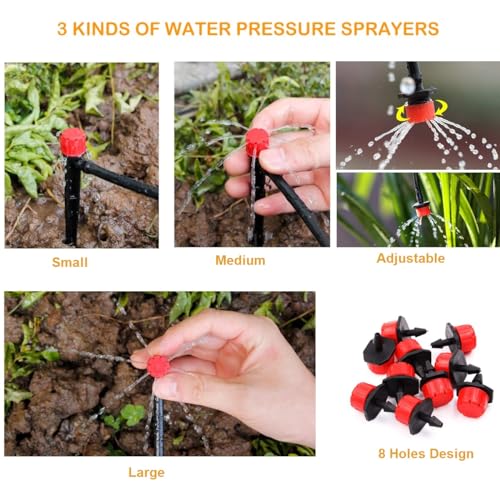 3 KINDS OF WATER PRESSURE SPRAYERS

Small

Medium

Adjustable

Large

8 Holes Design