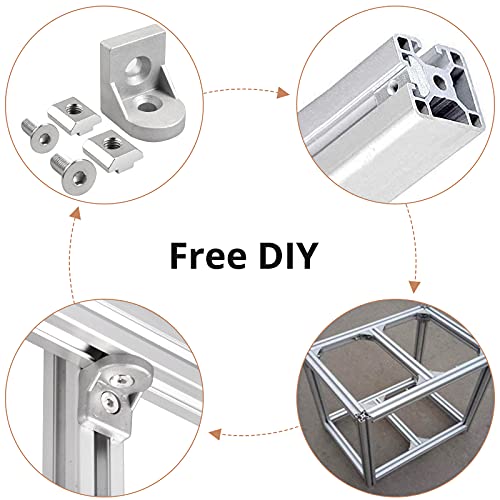 Free DIY