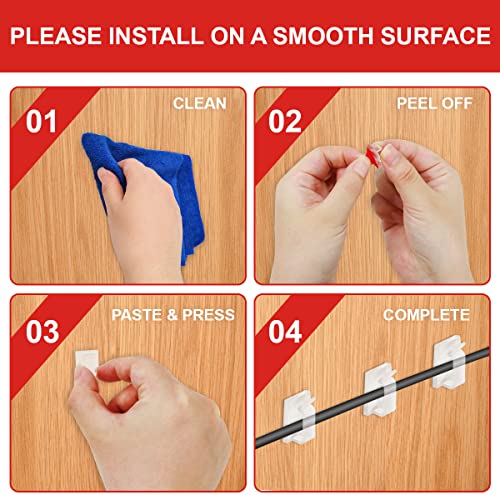 PLEASE INSTALL ON A SMOOTH SURFACE

01
CLEAN

02
PEEL OFF

03
PASTE & PRESS

04
COMPLETE