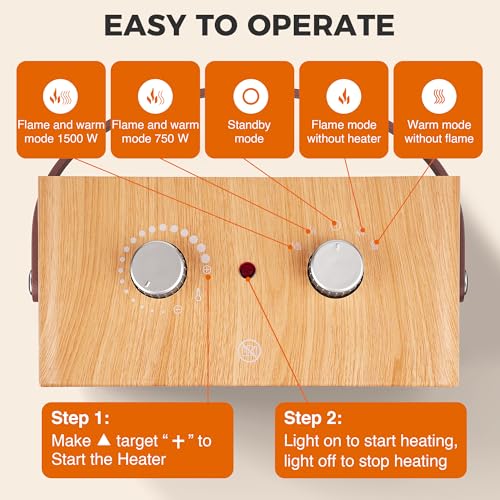 EASY TO OPERATE

Flame and warm mode 1500 W

Flame and warm mode 750 W

Standby mode

Flame mode without heater

Warm mode without flame

Step 1:
Make ▲ target “ + ” to Start the Heater

Step 2:
Light on to start heating, light off to stop heating