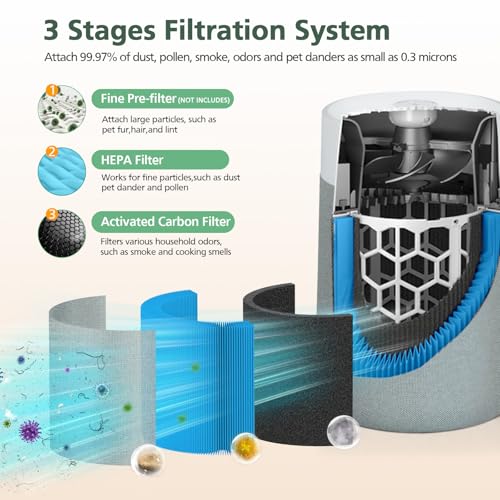 3 Stages Filtration System

Attach 99.97% of dust, pollen, smoke, odors and pet danders as small as 0.3 microns

1

Fine Pre-filter (NOT INCLUDES)

Attach large particles, such as pet fur,hair,and lint

2

HEPA Filter

Works for fine particles,such as dust pet dander and pollen

3

Activated Carbon Filter

Filters various household odors, such as smoke and cooking smells