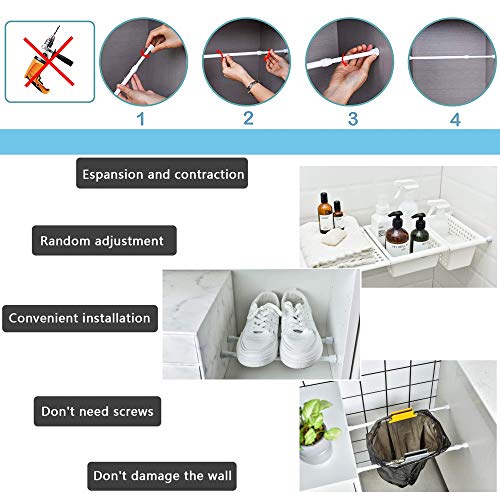 1

2

3

4

Espansion and contraction

Random adjustment

Convenient installation

Don't need screws

Don't damage the wall