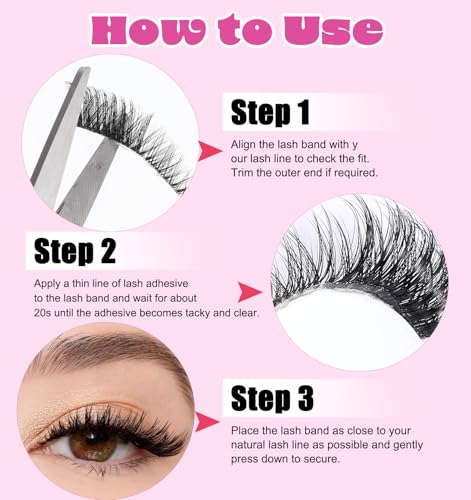 How to Use

Step 1

Align the lash band with y our lash line to check the fit. Trim the outer end if required.

Step 2

Apply a thin line of lash adhesive to the lash band and wait for about 20s until the adhesive becomes tacky and clear.

Step 3

Place the lash band as close to your natural lash line as possible and gently press down to secure.