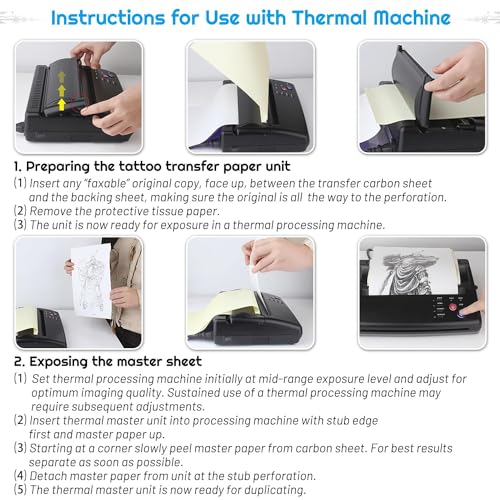 Instructions for Use with Thermal Machine

1. Preparing the tattoo transfer paper unit
(1) Insert any "faxable" original copy, face up, between the transfer carbon sheet and the backing sheet, making sure the original is all the way to the perforation.
(2) Remove the protective tissue paper.
(3) The unit is now ready for exposure in a thermal processing machine.

2. Exposing the master sheet
(1) Set thermal processing machine initially at mid-range exposure level and adjust for optimum imaging quality. Sustained use of a thermal processing machine may require subsequent adjustments.
(2) Insert thermal master unit into processing machine with stub edge first and master paper up.
(3) Starting at a corner slowly peel master paper from carbon sheet. For best results separate as soon as possible.
(4) Detach master paper from unit at the stub perforation.
(5) The thermal master unit is now ready for duplicating.