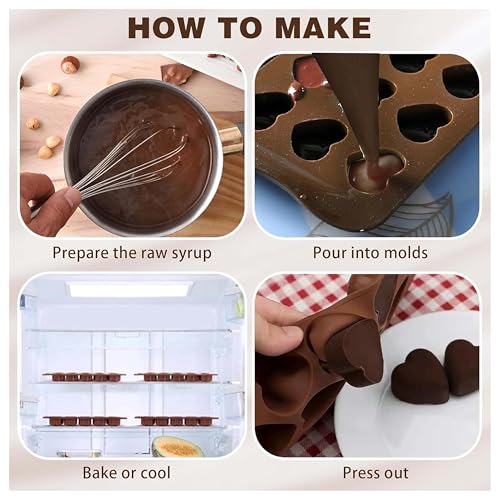 HOW TO MAKE

Prepare the raw syrup

Pour into molds

Bake or cool

Press out