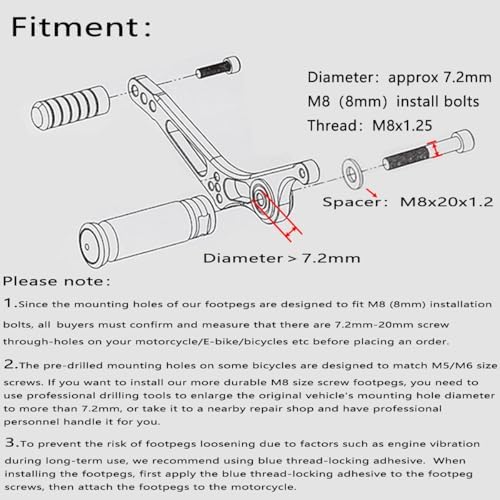 Fitment:

Diameter: approx 7.2mm
M8 (8mm) install bolts
Thread: M8x1.25

Spacer: M8x20x1.2

Diameter > 7.2mm

Please note:

1.Since the mounting holes of our footpegs are designed to fit M8 (8mm) installation bolts, all buyers must confirm and measure that there are 7.2mm-20mm screw through-holes on your motorcycle/E-bike/bicycles etc before placing an order.

2.The pre-drilled mounting holes on some bicycles are designed to match M5/M6 size screws. If you want to install our more durable M8 size screw footpegs, you need to use professional drilling tools to enlarge the original vehicle's mounting hole diameter to more than 7.2mm, or take it to a nearby repair shop and have professional personnel handle it for you.

3.To prevent the risk of footpegs loosening due to factors such as engine vibration during long-term use, we recommend using blue thread-locking adhesive. When installing the footpegs, first apply the blue thread-locking adhesive to the footpeg screws, then attach the footpegs to the motorcycle.