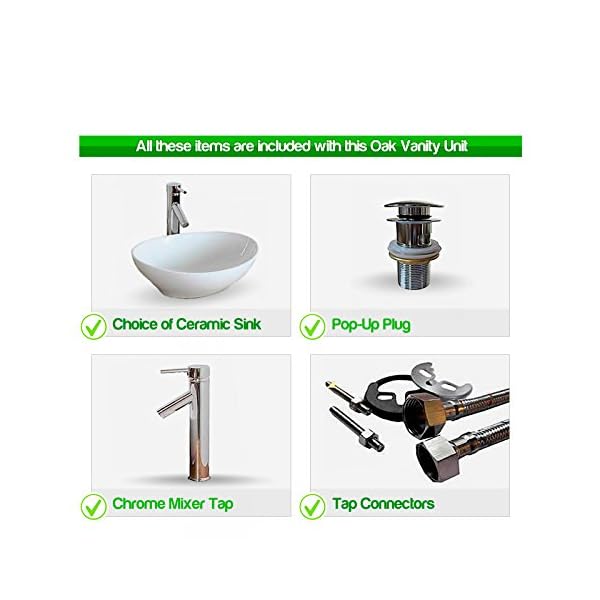 All these items are included with this Oak Vanity Unit

Choice of Ceramic Sink

Pop-Up Plug

Chrome Mixer Tap

Tap Connectors