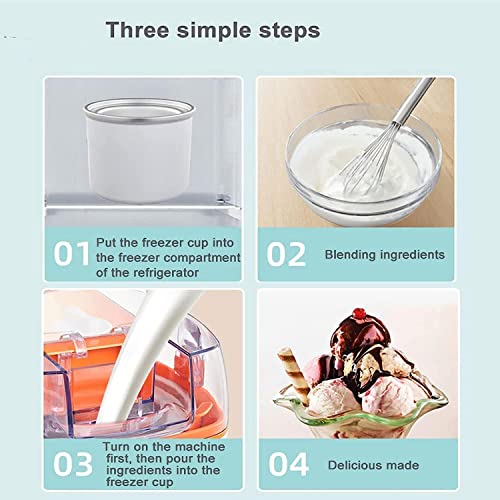 Three simple steps

01 Put the freezer cup into the freezer compartment of the refrigerator

02 Blending ingredients

03 Turn on the machine first, then pour the ingredients into the freezer cup

04 Delicious made