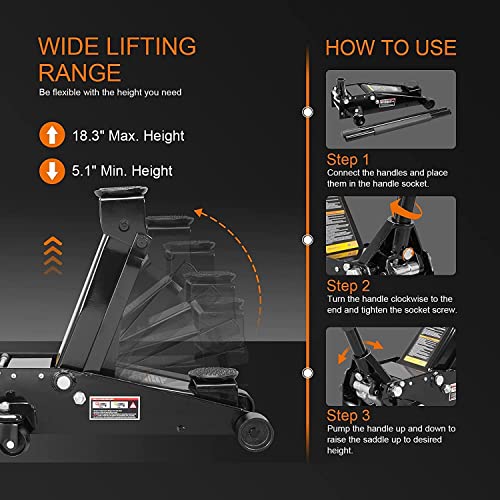 WIDE LIFTING RANGE
Be flexible with the height you need

18.3" Max. Height

5.1" Min. Height

HOW TO USE

Step 1
Connect the handles and place them in the handle socket.

Step 2
Turn the handle clockwise to the end and tighten the socket screw.

Step 3
Pump the handle up and down to raise the saddle up to desired height.