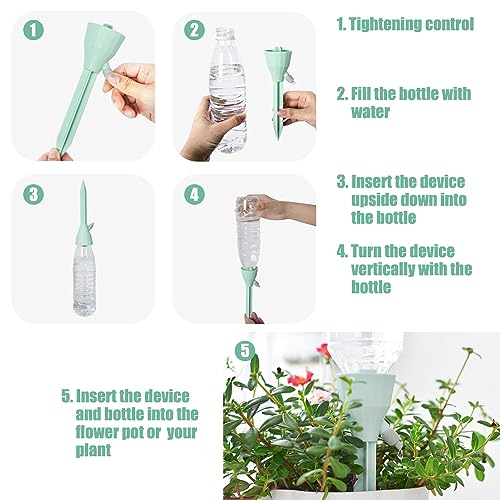 1

2

1. Tightening control

2. Fill the bottle with water

3

4

3. Insert the device upside down into the bottle

4. Turn the device vertically with the bottle

5

5. Insert the device and bottle into the flower pot or  your plant