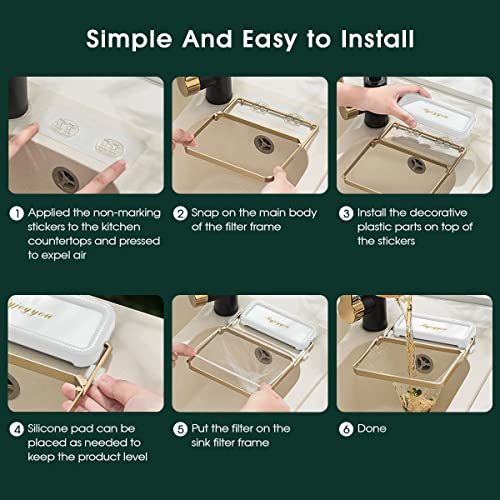 Simple And Easy to Install

1 Applied the non-marking stickers to the kitchen countertops and pressed to expel air

2 Snap on the main body of the filter frame

3 Install the decorative plastic parts on top of the stickers

4 Silicone pad can be placed as needed to keep the product level

5 Put the filter on the sink filter frame

6 Done