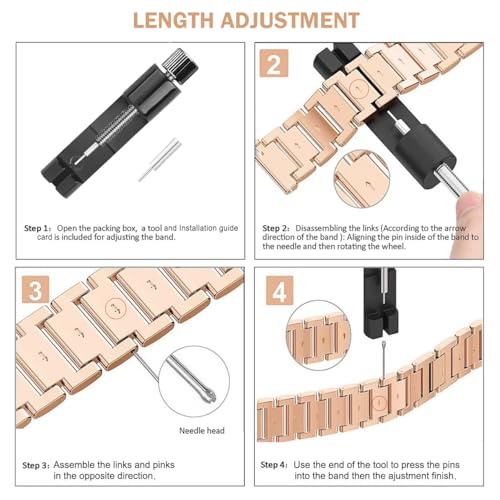 LENGTH ADJUSTMENT

Step 1: Open the packing box, a tool and Installation guide card is included for adjusting the band.

2

Step 2: Disassembling the links (According to the arrow direction of the band ): Aligning the pin inside of the band to the needle and then rotating the wheel.

3

Needle head

Step 3: Assemble the links and pinks in the opposite direction.

4

Step 4: Use the end of the tool to press the pins into the band then the ajustment finish.