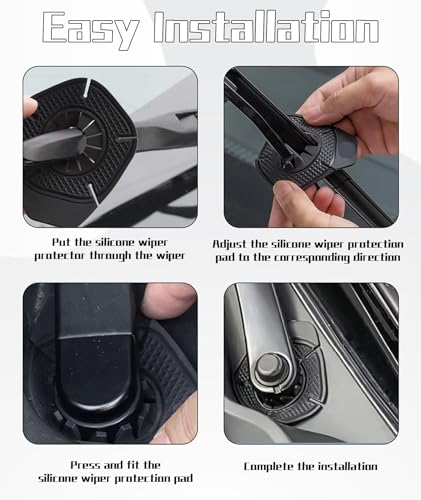 Easy Installation

Put the silicone wiper protector through the wiper

Adjust the silicone wiper protection pad to the corresponding direction

Press and fit the silicone wiper protection pad

Complete the installation