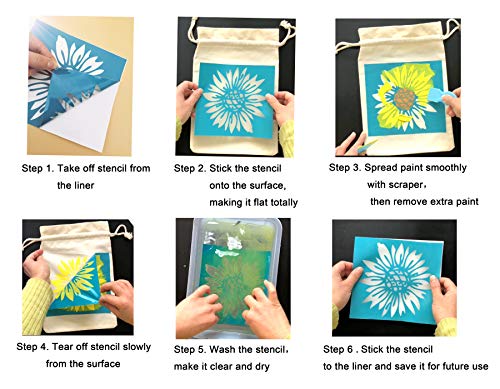 Step 1. Take off stencil from the liner

Step 2. Stick the stencil onto the surface, making it flat totally

Step 3. Spread paint smoothly with scraper, then remove extra paint

Step 4. Tear off stencil slowly from the surface

Step 5. Wash the stencil, make it clear and dry

Step 6 . Stick the stencil to the liner and save it for future use