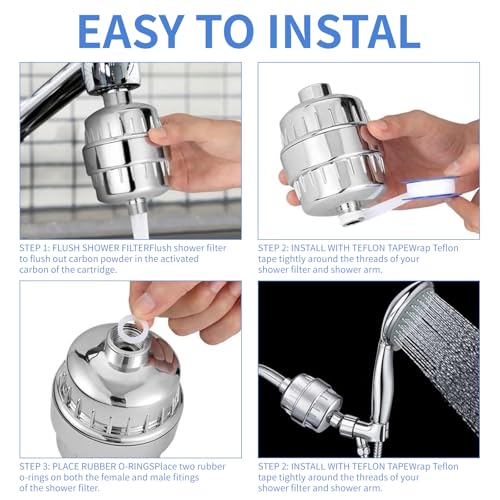 EASY TO INSTAL

STEP 1: FLUSH SHOWER FILTERFlush shower filter to flush out carbon powder in the activated carbon of the cartridge.

STEP 2: INSTALL WITH TEFLON TAPEWrap Teflon tape tightly around the threads of your shower filter and shower arm.

STEP 3: PLACE RUBBER O-RINGSPlace two rubber o-rings on both the female and male fitings of the shower filter.

STEP 2: INSTALL WITH TEFLON TAPEWrap Teflon tape tightly around the threads of your shower filter and shower arm.