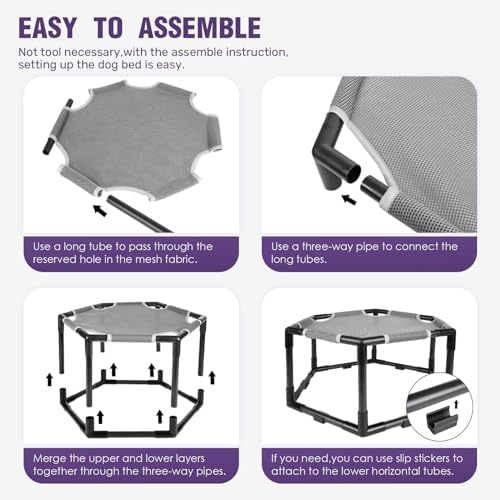 EASY TO ASSEMBLE

Not tool necessary,with the assemble instruction, setting up the dog bed is easy.

Use a long tube to pass through the reserved hole in the mesh fabric.

Use a three-way pipe to connect the long tubes.

Merge the upper and lower layers together through the three-way pipes.

If you need,you can use slip stickers to attach to the lower horizontal tubes.