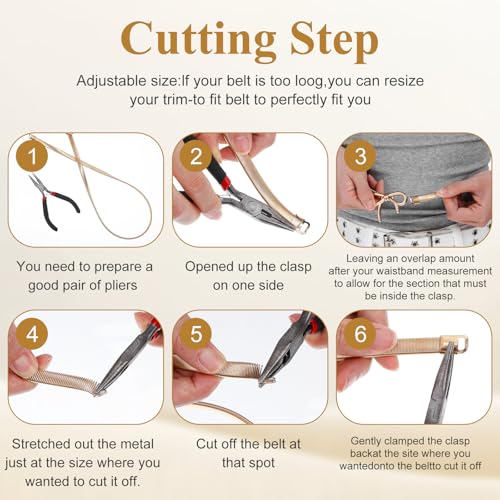 Cutting Step

Adjustable size:If your belt is too loog,you can resize your trim-to fit belt to perfectly fit you

1

You need to prepare a good pair of pliers

2

Opened up the clasp on one side

3

Leaving an overlap amount after your waistband measurement to allow for the section that must be inside the clasp.

4

Stretched out the metal just at the size where you wanted to cut it off.

5

Cut off the belt at that spot

6

Gently clamped the clasp backat the site where you wantedonto the beltto cut it off