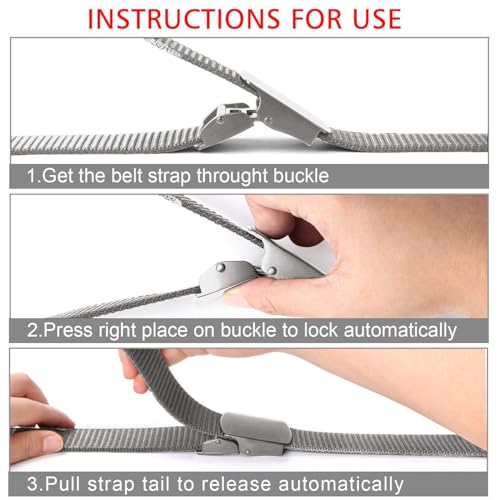 INSTRUCTIONS FOR USE

1.Get the belt strap throught buckle

2.Press right place on buckle to lock automatically

3.Pull strap tail to release automatically