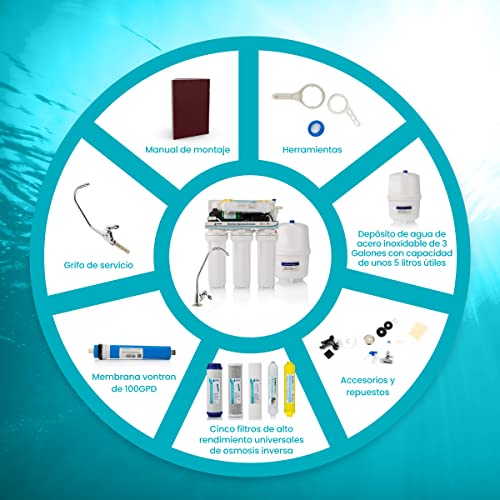 Manual de montaje

Herramientas

Depósito de agua de acero inoxidable de 3 Galones con capacidad de unos 5 litros útiles

Accesorios y repuestos

Cinco filtros de alto rendimiento universales de osmosis inversa

Membrana vontron de 100GPD

Grifo de servicio