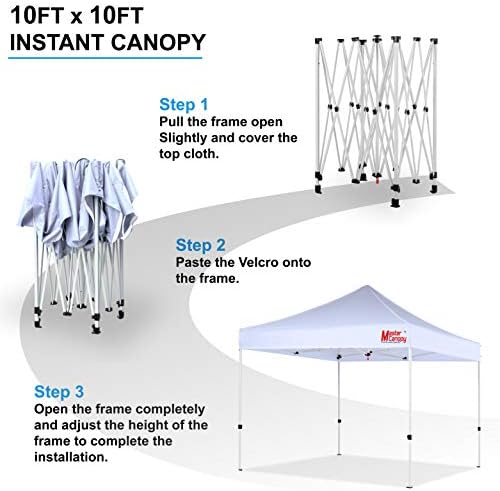 10FT x 10FT
INSTANT CANOPY

Step 1
Pull the frame open Slightly and cover the top cloth.

Step 2
Paste the Velcro onto the frame.

Master Canopy

Step 3
Open the frame completely and adjust the height of the frame to complete the installation.