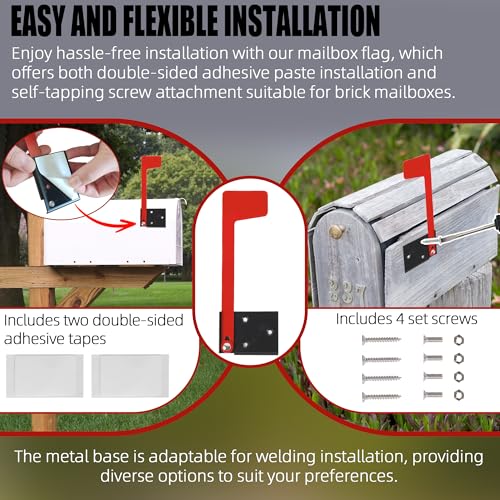 EASY AND FLEXIBLE INSTALLATION

Enjoy hassle-free installation with our mailbox flag, which offers both double-sided adhesive paste installation and self-tapping screw attachment suitable for brick mailboxes.

Includes two double-sided adhesive tapes

Includes 4 set screws

The metal base is adaptable for welding installation, providing diverse options to suit your preferences.