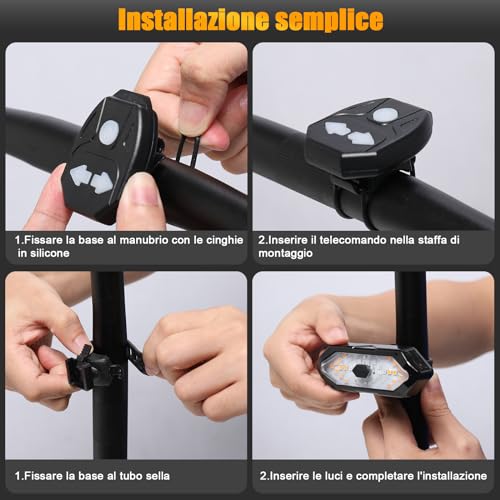 Installazione semplice

1.Fissare la base al manubrio con le cinghie in silicone

2.Inserire il telecomando nella staffa di montaggio

1.Fissare la base al tubo sella

2.Inserire le luci e completare l'installazione