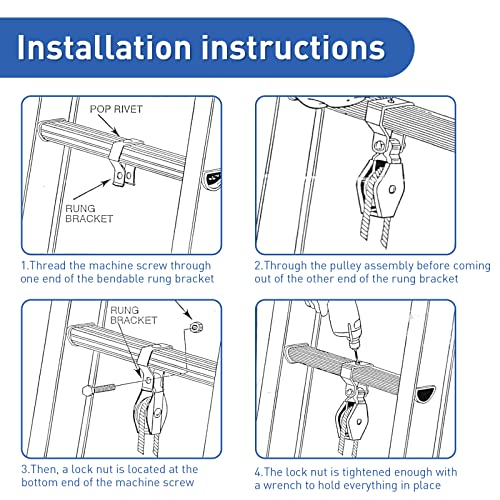 Installation instructions

POP RIVET

RUNG BRACKET

1.Thread the machine screw through one end of the bendable rung bracket

2.Through the pulley assembly before coming out of the other end of the rung bracket

RUNG BRACKET

3.Then, a lock nut is located at the bottom end of the machine screw

4.The lock nut is tightened enough with a wrench to hold everything in place