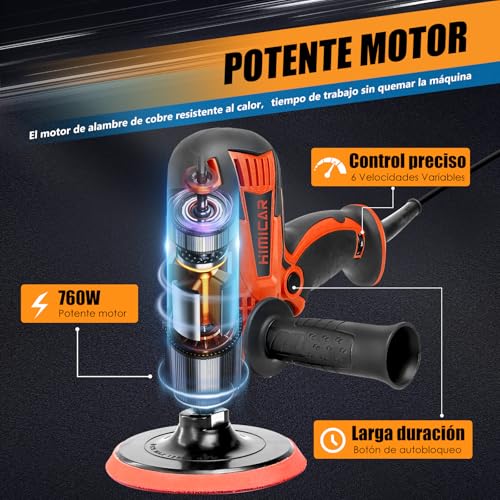 POTENTE MOTOR

El motor de alambre de cobre resistente al calor,   tiempo de trabajo sin quemar la máquina

Control preciso
6 Velocidades Variables

HIMICAR

760W
Potente motor

Larga duración
Botón de autobloqueo