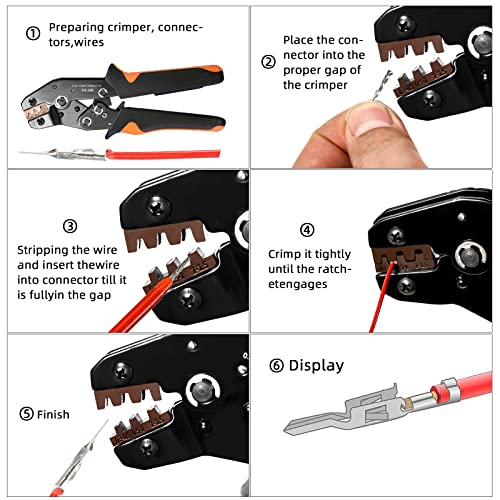 ① Preparing crimper, connectors,wires

② Place the connector into the proper gap of the crimper

③ Stripping the wire and insert thewire into connector till it is fullyin the gap

④ Crimp it tightly until the ratchetengages

⑤ Finish

⑥ Display