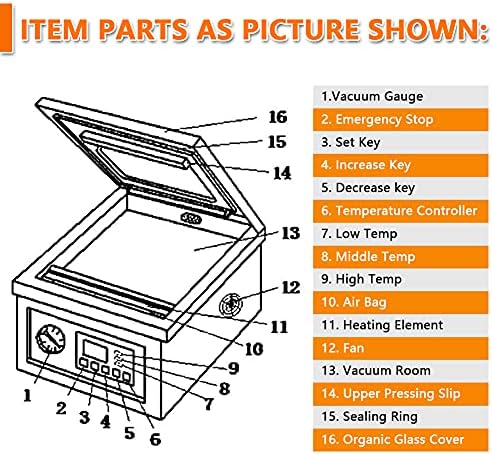 ITEM PARTS AS PICTURE SHOWN:

16
15
14
13
12
11
10
9
8
7
1
2
3
4
5
6

1.Vacuum Gauge
2. Emergency Stop
3. Set Key
4. Increase Key
5. Decrease key
6. Temperature Controller
7. Low Temp
8. Middle Temp
9. High Temp
10. Air Bag
11. Heating Element
12. Fan
13. Vacuum Room
14. Upper Pressing Slip
15. Sealing Ring
16. Organic Glass Cover