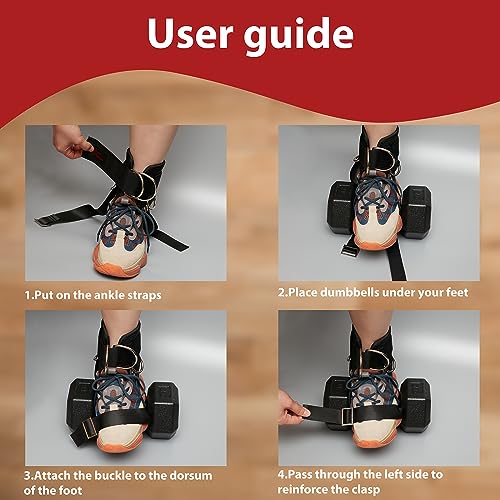 User guide

1.Put on the ankle straps

2.Place dumbbells under your feet

3.Attach the buckle to the dorsum of the foot

4.Pass through the left side to reinforce the clasp