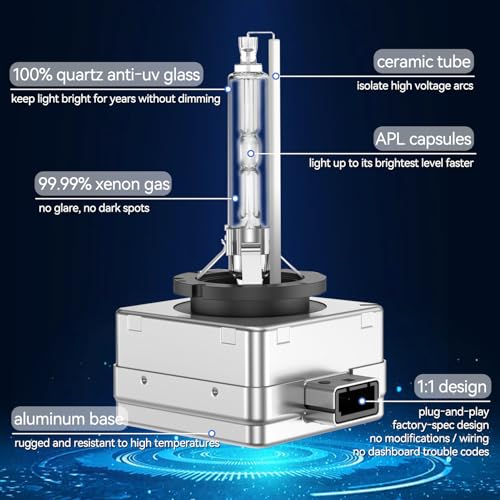 100% quartz anti-uv glass
keep light bright for years without dimming

ceramic tube
isolate high voltage arcs

APL capsules
light up to its brightest level faster

99.99% xenon gas
no glare, no dark spots

1:1 design
plug-and-play
factory-spec design
no modifications / wiring
no dashboard trouble codes

aluminum base
rugged and resistant to high temperatures