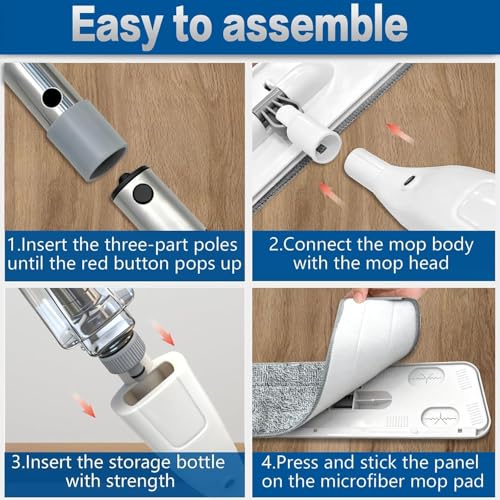 Easy to assemble

1.Insert the three-part poles until the red button pops up

2.Connect the mop body with the mop head

3.Insert the storage bottle with strength

4.Press and stick the panel on the microfiber mop pad