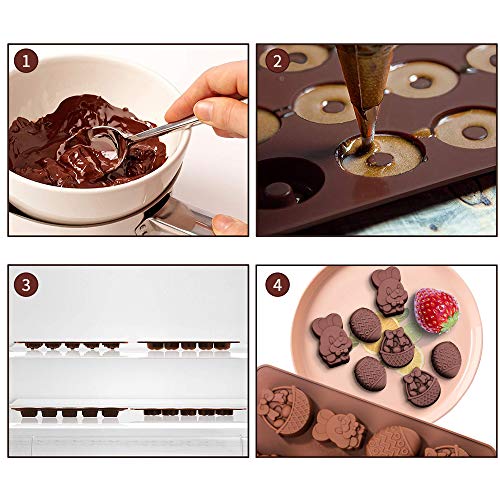 1

2

3

4