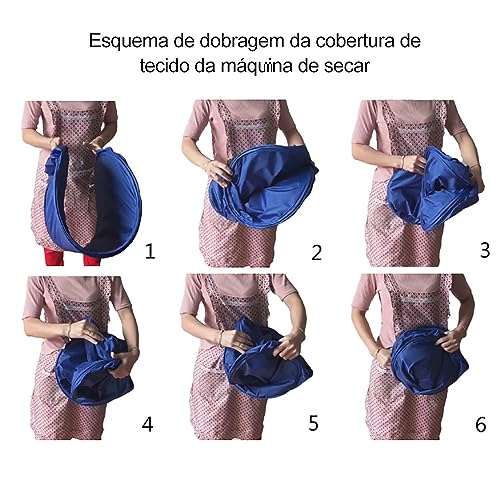 Esquema de dobragem da cobertura de tecido da máquina de secar

1

2

3

4

5

6